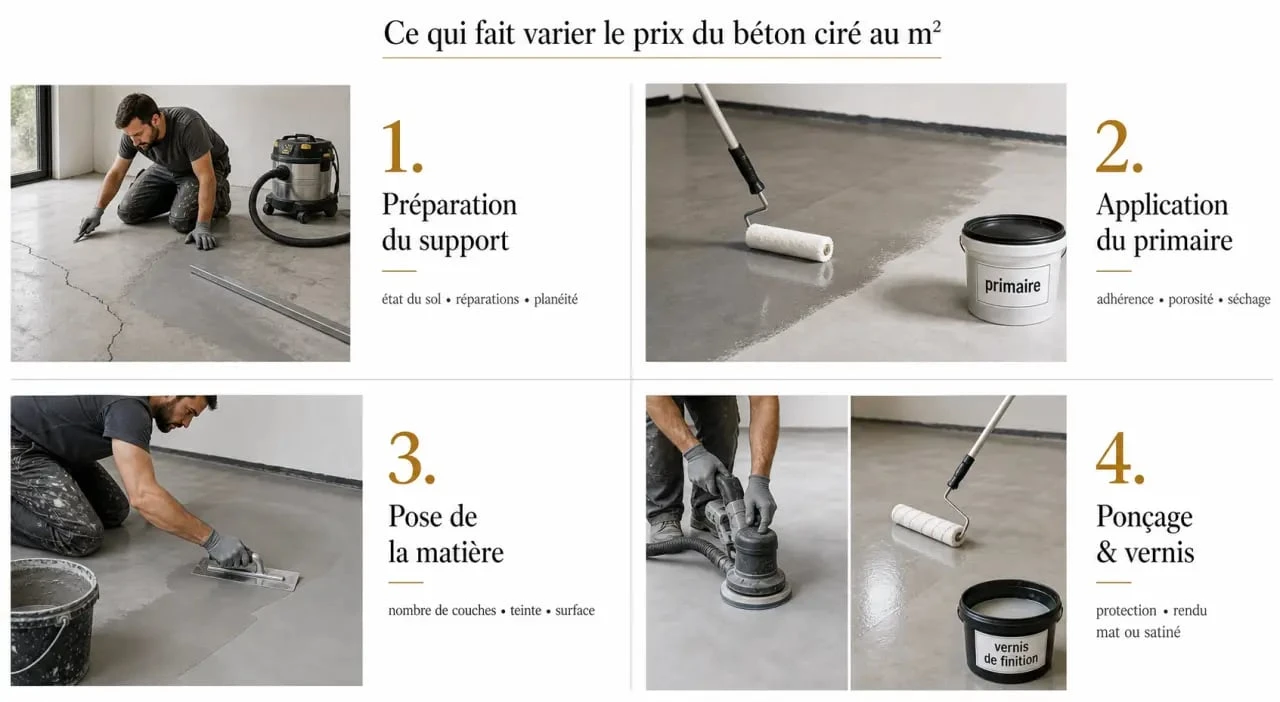 Ce qui fait varier le prix du béton ciré au m²

1.
Préparation du support

état du sol • réparations • planéité

2.
Application du primaire

primaire

adhérence • porosité • séchage

3.
Pose de la matière

nombre de couches • teinte • surface

4.
Ponçage & vernis

vernis de finition

protection • rendu mat ou satiné