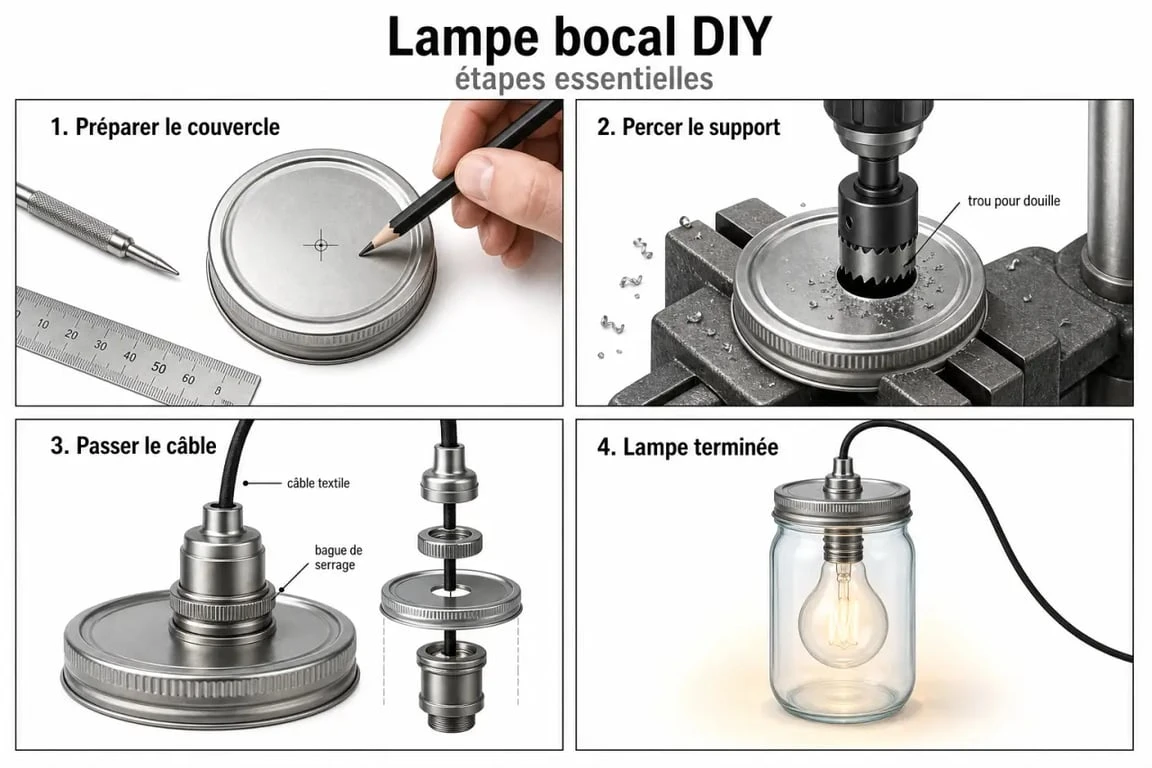 Lampe bocal DIY
étapes essentielles

1. Préparer le couvercle

10 20 30 40 50 60

2. Percer le support

trou pour douille

3. Passer le câble

câble textile

bague de serrage

4. Lampe terminée