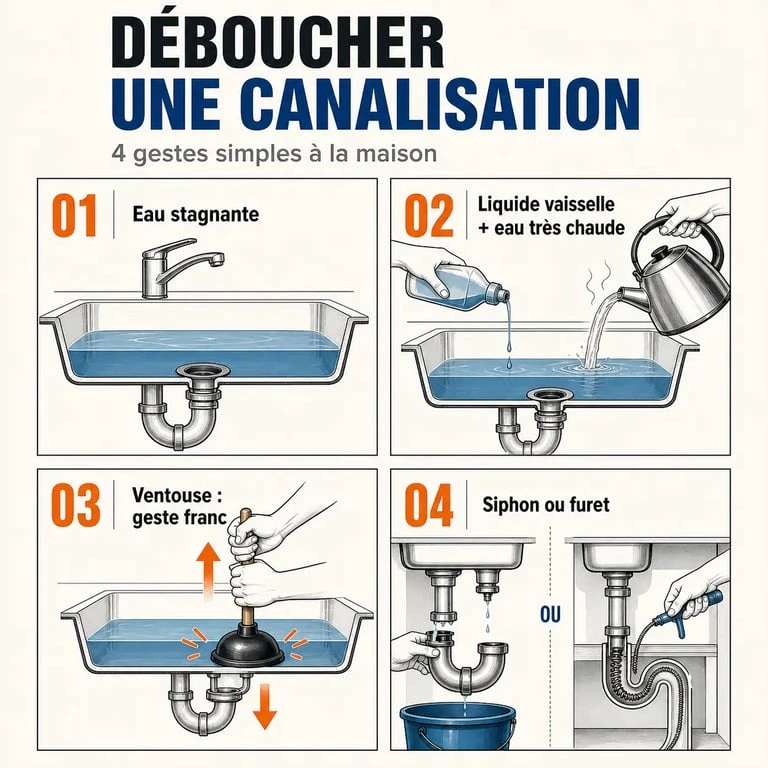 DÉBOUCHER
UNE CANALISATION

4 gestes simples à la maison

01 Eau stagnante

02 Liquide vaisselle + eau très chaude

03 Ventouse : geste franc

04 Siphon ou furet

OU