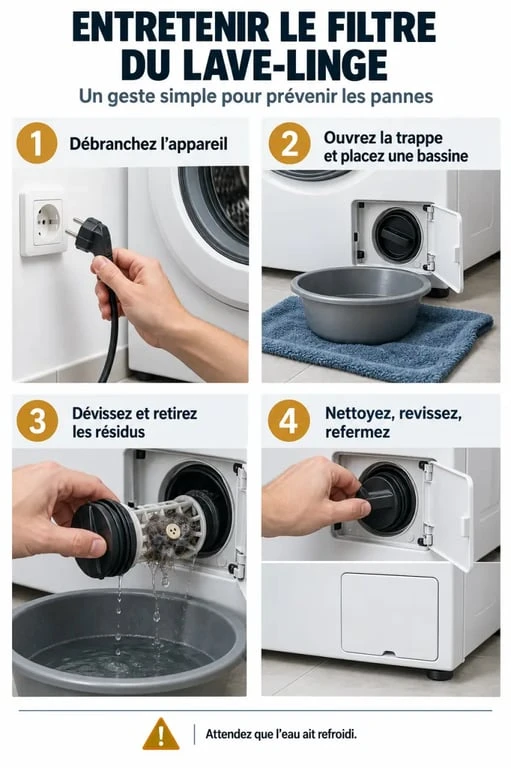 ENTRETENIR LE FILTRE DU LAVE-LINGE

Un geste simple pour prévenir les pannes

1 Débranchez l'appareil

2 Ouvrez la trappe et placez une bassine

3 Dévissez et retirez les résidus

4 Nettoyez, revissez, refermez

Attendez que l'eau ait refroidi.